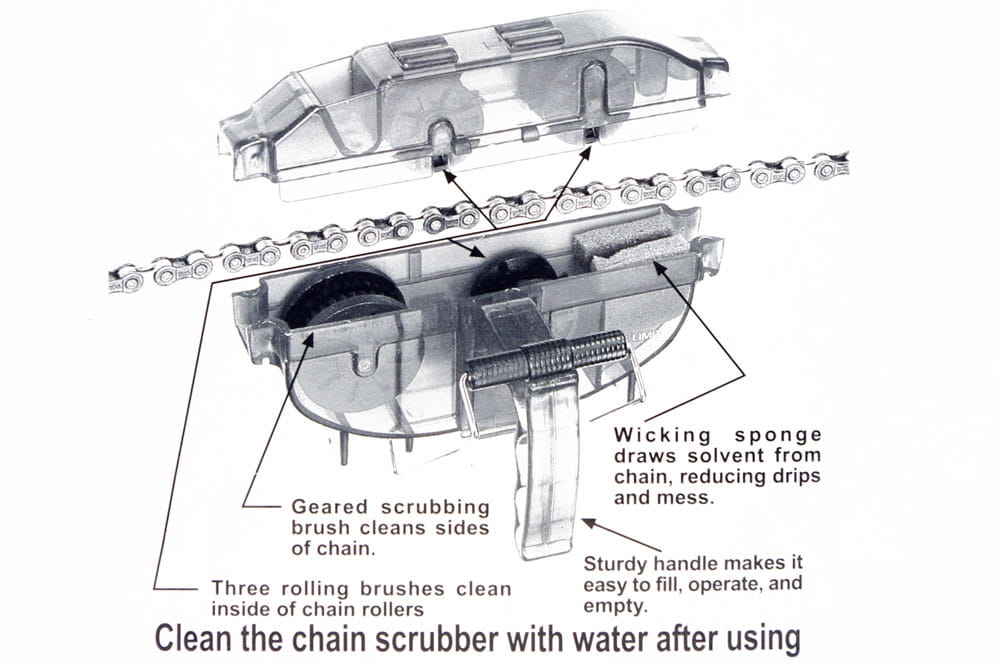 Wicking sponge draws solvent from chain, reducing drips and mess.

Geared scrubbing brush cleans sides of chain.

Sturdy handle makes it easy to fill, operate, and empty.

Three rolling brushes clean inside of chain rollers

Clean the chain scrubber with water after using